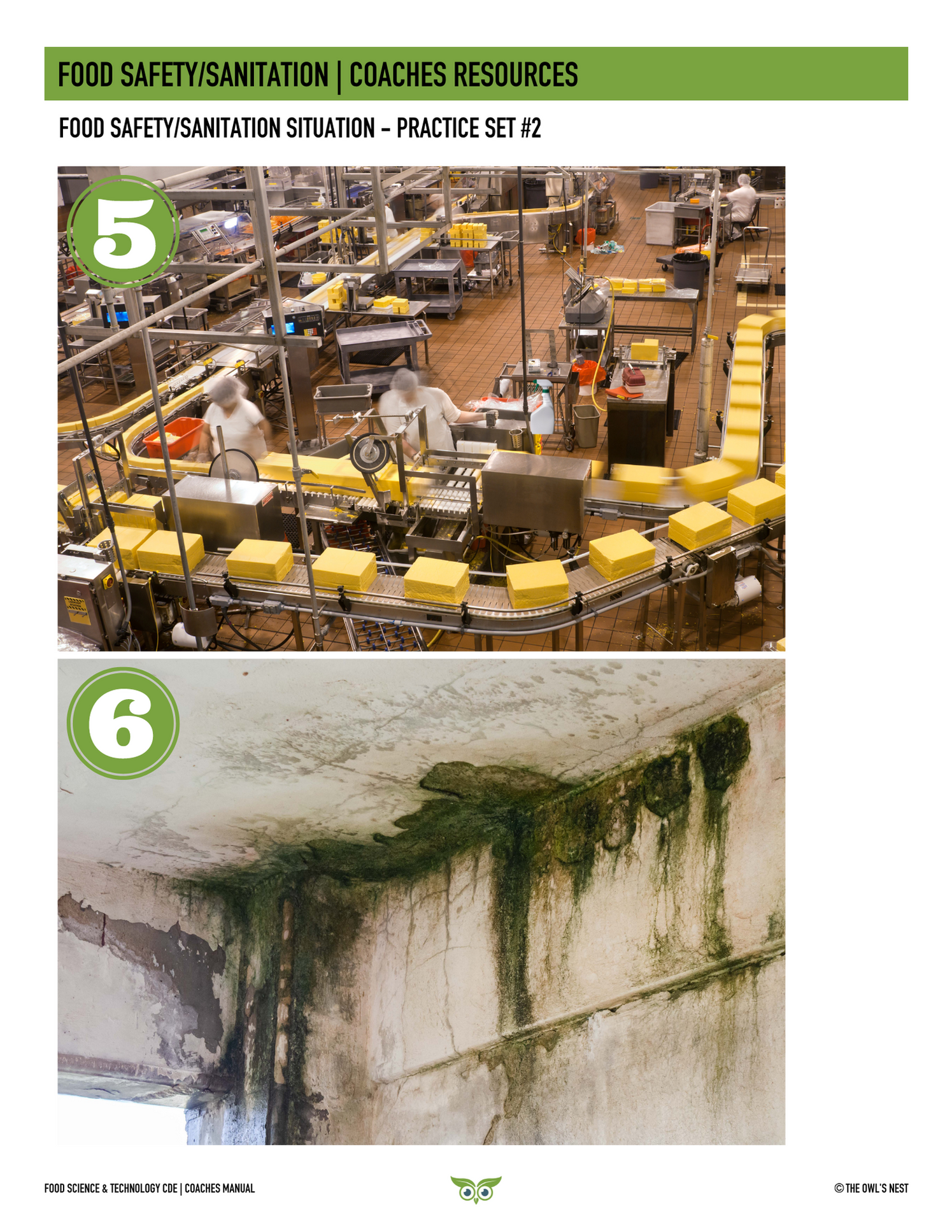 FOOD SAFETY/SANITATION | COACHES RESOURCES

FOOD SAFETY/SANITATION SITUATION – PRACTICE SET #2

5

6

FOOD SCIENCE & TECHNOLOGY CDE | COACHES MANUAL

© THE OWL'S NEST